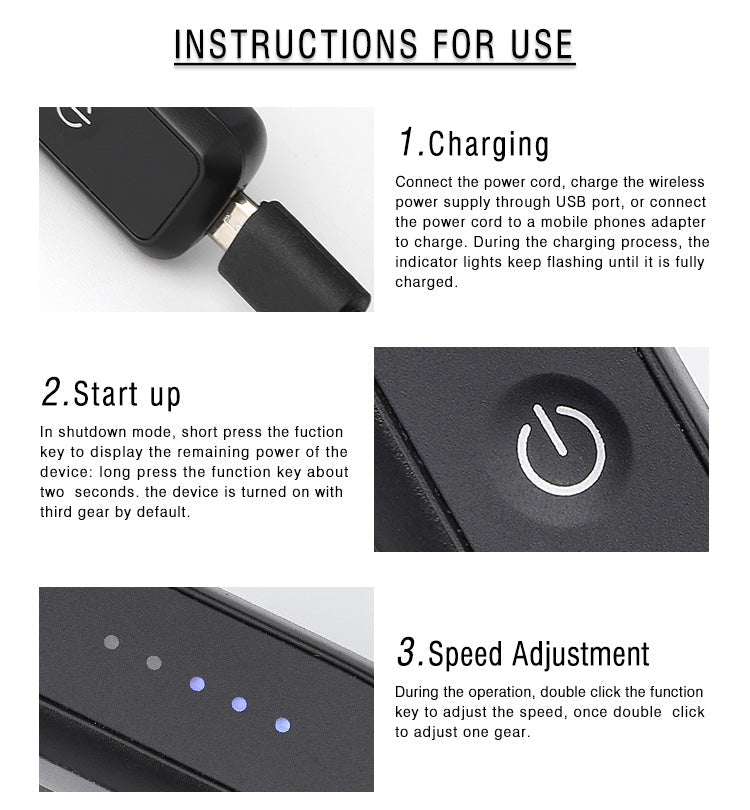 INSTRUCTIONS FOR USE

1.Charging

Connect the power cord, charge the wireless power supply through USB port, or connect the power cord to a mobile phones adapter to charge. During the charging process, the indicator lights keep flashing until it is fully charged.

2.Start up

In shutdown mode, short press the fuction key to display the remaining power of the device: long press the function key about two seconds. the device is turned on with third gear by default.

3.Speed Adjustment

During the operation, double click the function key to adjust the speed, once double click to adjust one gear.